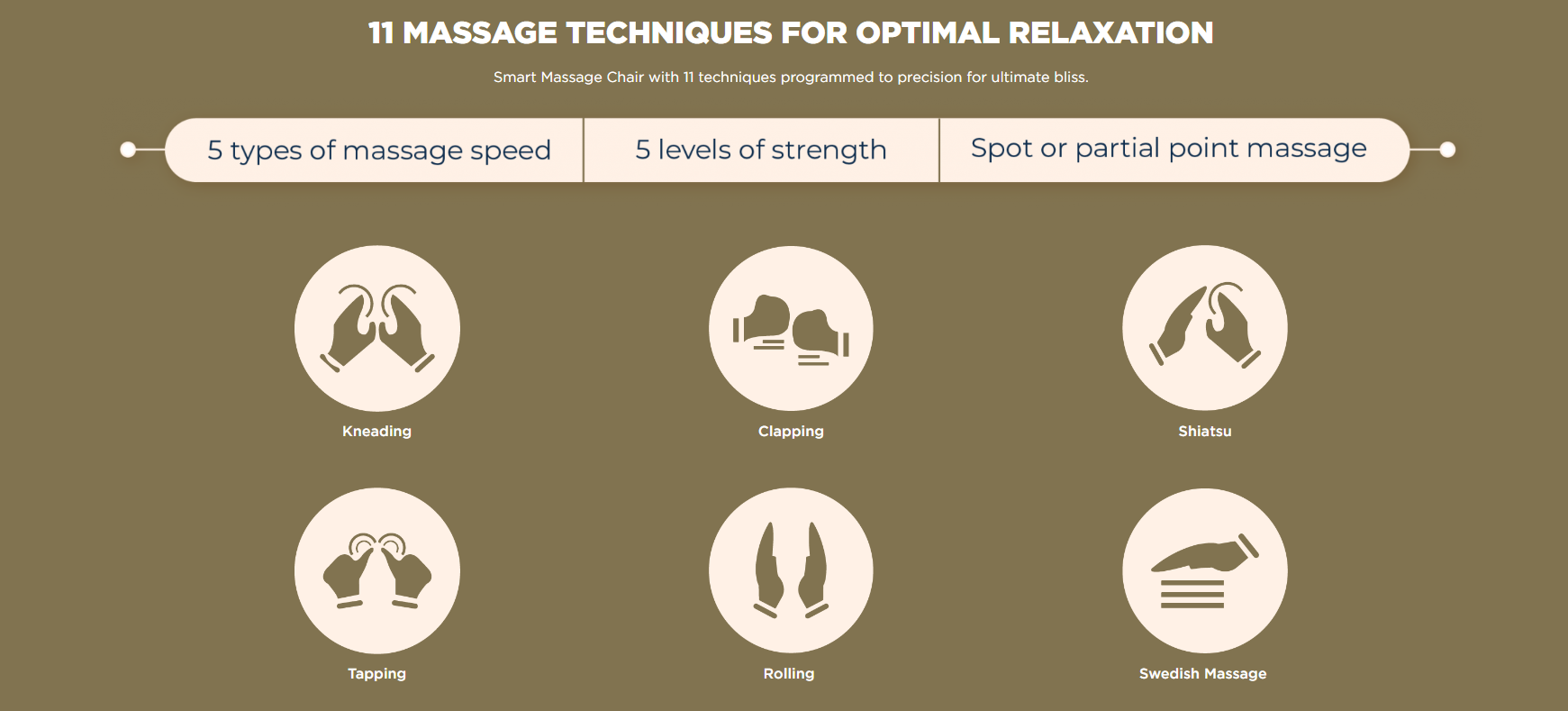 11 MASSAGE TECHNIQUES FOR OPTIMAL RELAXATION

Smart Massage Chair with 11 techniques programmed to precision for ultimate bliss.

5 types of massage speed

5 levels of strength

Spot or partial point massage

Kneading

Clapping

Shiatsu

Tapping

Rolling

Swedish Massage